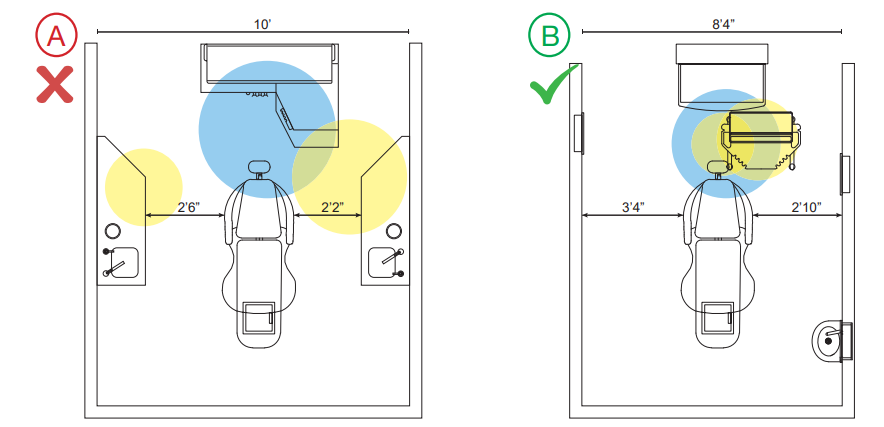 A

10'

2'6"

2'2"

B

8'4"

3'4"

2'10"